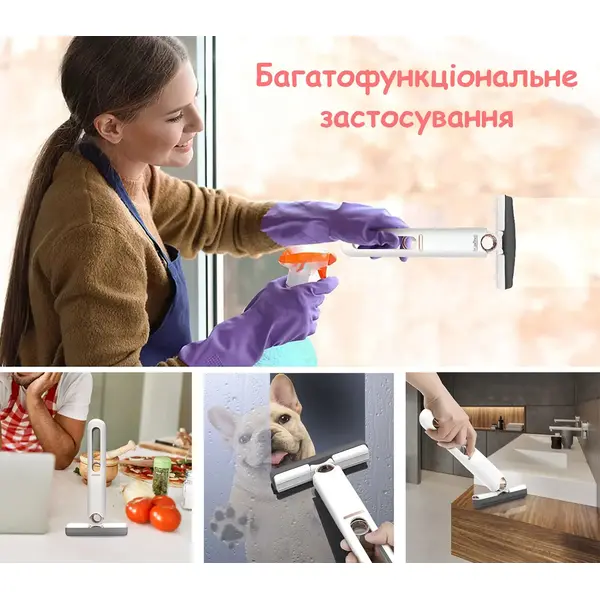 Багатофункціональне застосування